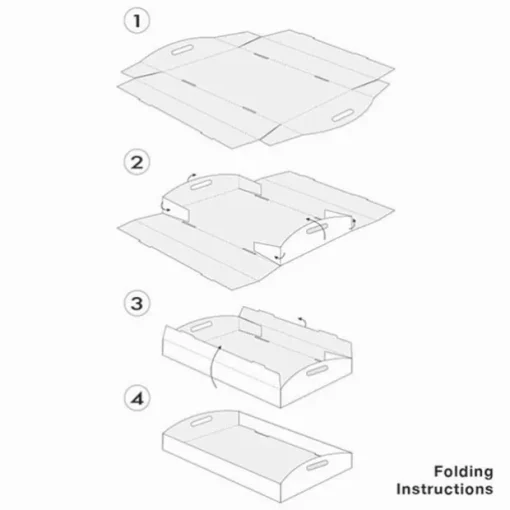 1

2

3

4

Folding Instructions