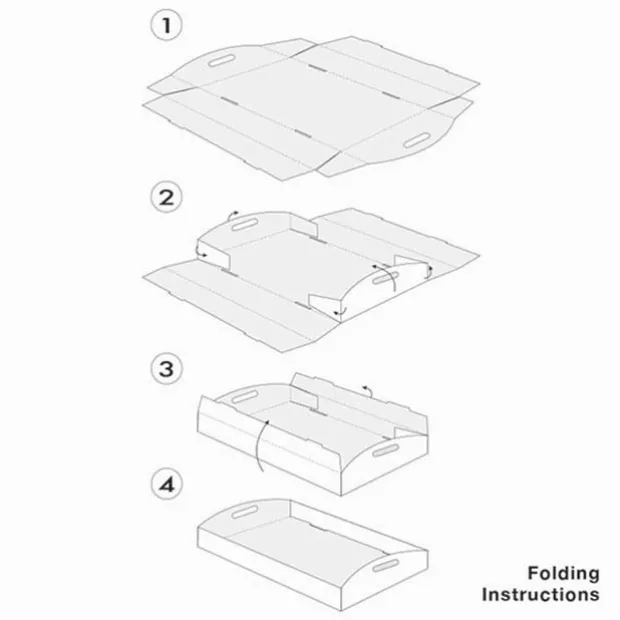 1

2

3

4

Folding Instructions