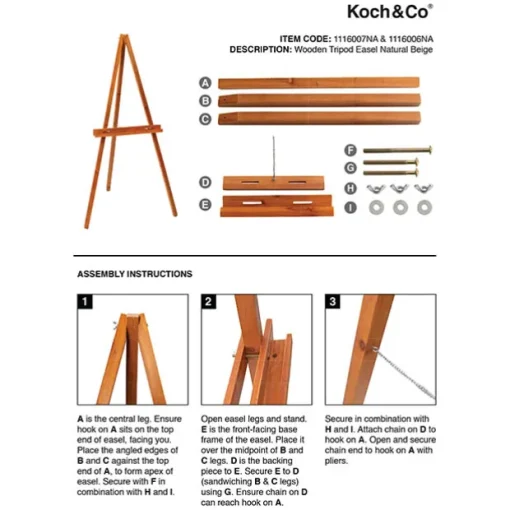 Koch&Co®

ITEM CODE: 1116007NA & 1116006NA
DESCRIPTION: Wooden Tripod Easel Natural Beige

A
B
C
D
E
F
G
H
I

ASSEMBLY INSTRUCTIONS

1

A is the central leg. Ensure hook on A sits on the top end of easel, facing you. Place the angled edges of B and C against the top end of A, to form apex of easel. Secure with F in combination with H and I.

2

Open easel legs and stand. E is the front-facing base frame of the easel. Place it over the midpoint of B and C legs. D is the backing piece to E. Secure E to D (sandwiching B & C legs) using G. Ensure chain on D can reach hook on A.

3

Secure in combination with H and I. Attach chain on D to hook on A. Open and secure chain end to hook on A with pliers.